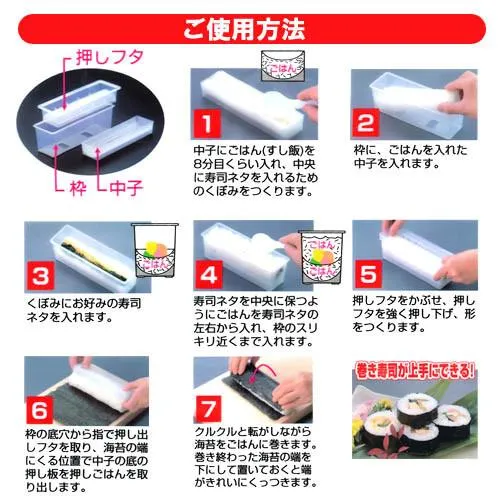 ご使用方法

押しフタ

枠

中子

ごはん

1

中子にごはん(すし飯)を8分目くらい入れ、中央に寿司ネタを入れるためのくぼみをつくります。

2

枠に、ごはんを入れた中子を入れます。

ごはん

3

くぼみにお好みの寿司ネタを入れます。

ごはん

ごはん

4

寿司ネタを中央に保つようにごはんを寿司ネタの左右から入れ、枠のスリキリ近くまで入れます。

5

押しフタをかぶせ、押しフタを強く押し下げ、形をつくります。

6

枠の底穴から指で押し出しフタを取り、海苔の端にくる位置で中子の底の押し板を押しごはんを取り出します。

7

クルクルと転がしながら海苔をごはんに巻きます。巻き終わった海苔の端を下にして置いておくと端がきれいにくっつきます。

巻き寿司が上手にできる!